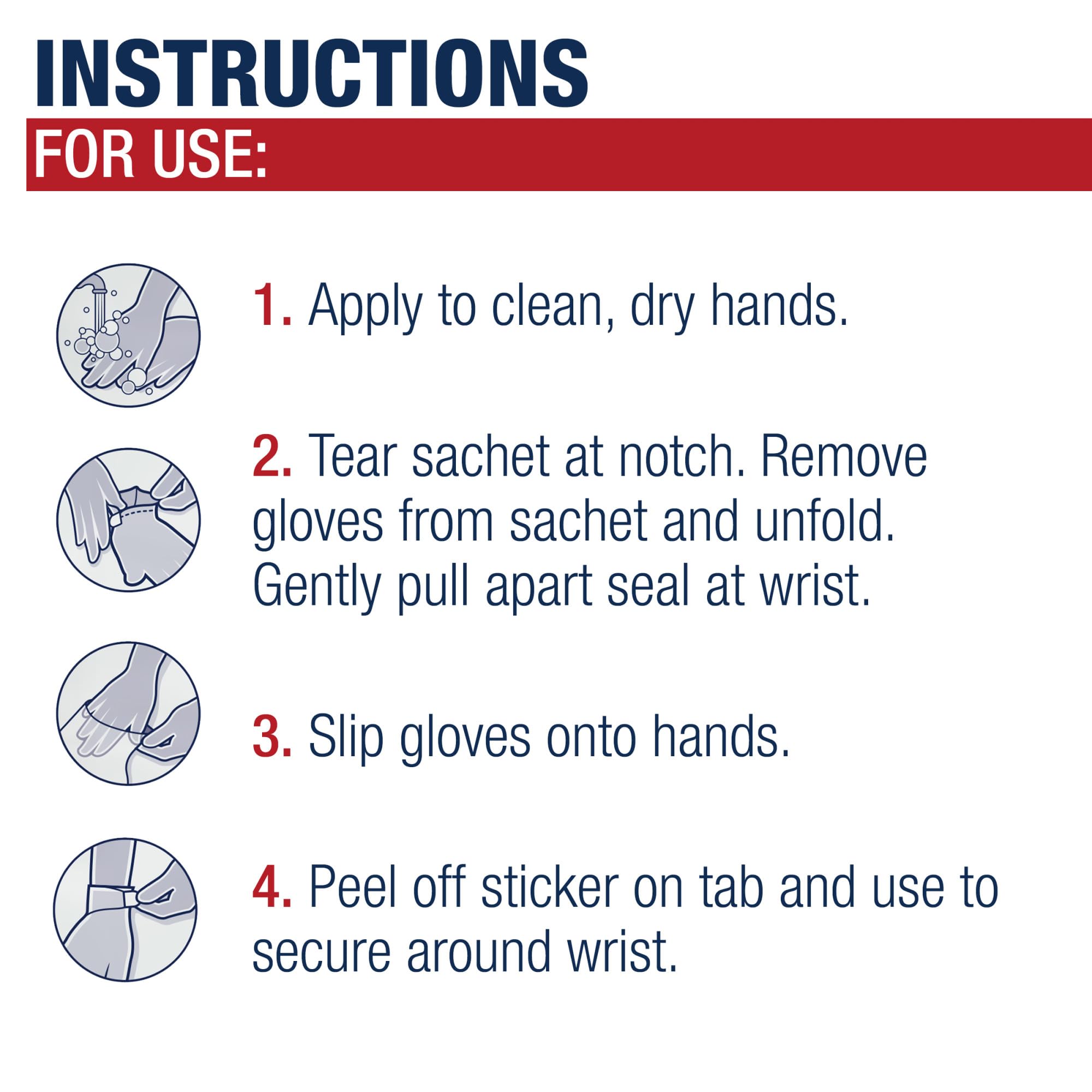 INSTRUCTIONS
FOR USE:

1. Apply to clean, dry hands.

2. Tear sachet at notch. Remove gloves from sachet and unfold. Gently pull apart seal at wrist.

3. Slip gloves onto hands.

4. Peel off sticker on tab and use to secure around wrist.